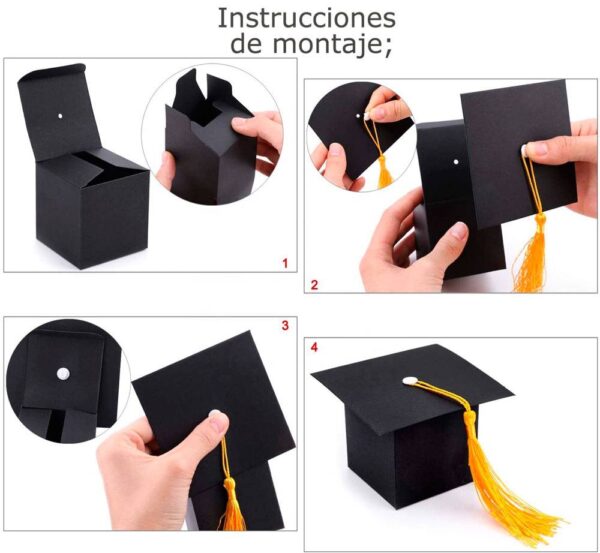 Instrucciones de montaje;

1

2

3

4